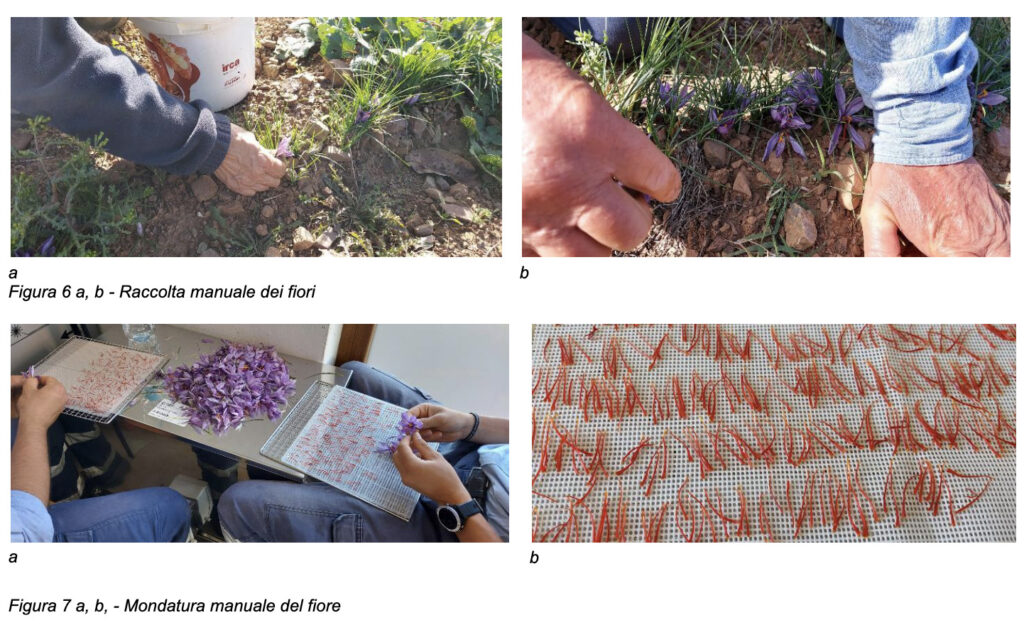 irca

a

b

Figura 6 a, b - Raccolta manuale dei fiori

a

b

Figura 7 a, b, - Mondatura manuale del fiore